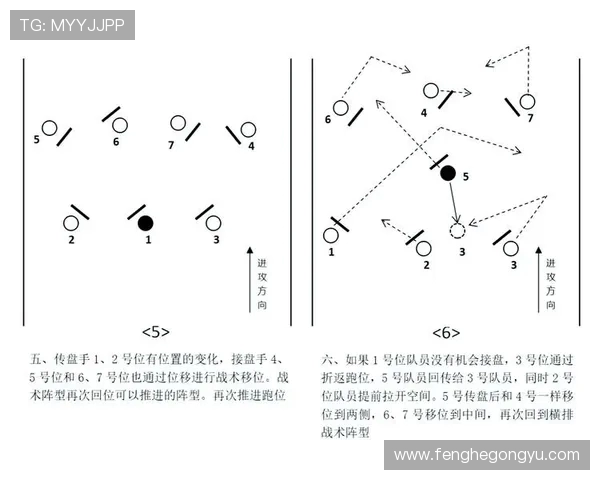 TG: MYYJJPP

5 6 7 4

2 1 3

进攻方向

<5>

五、传盘手 1、2 号位有位置的变化，接盘手 4、5 号位和 6、7 号位也通过位移进行战术移位。战术阵型再次回位可以推进的阵型。再次推进跑位

6 4 7

5

1 2 3 3

进攻方向

<6>

六、如果 1 号位队员没有机会接盘，3 号位通过折返跑位，5 号队员回传给 3 号队员，同时 2 号位队员提前拉开空间。5 号传盘后和 4 号一样移位到两侧，6、7 号移位到中间，再次回到横排战术阵型

www.fenghegongyu.com